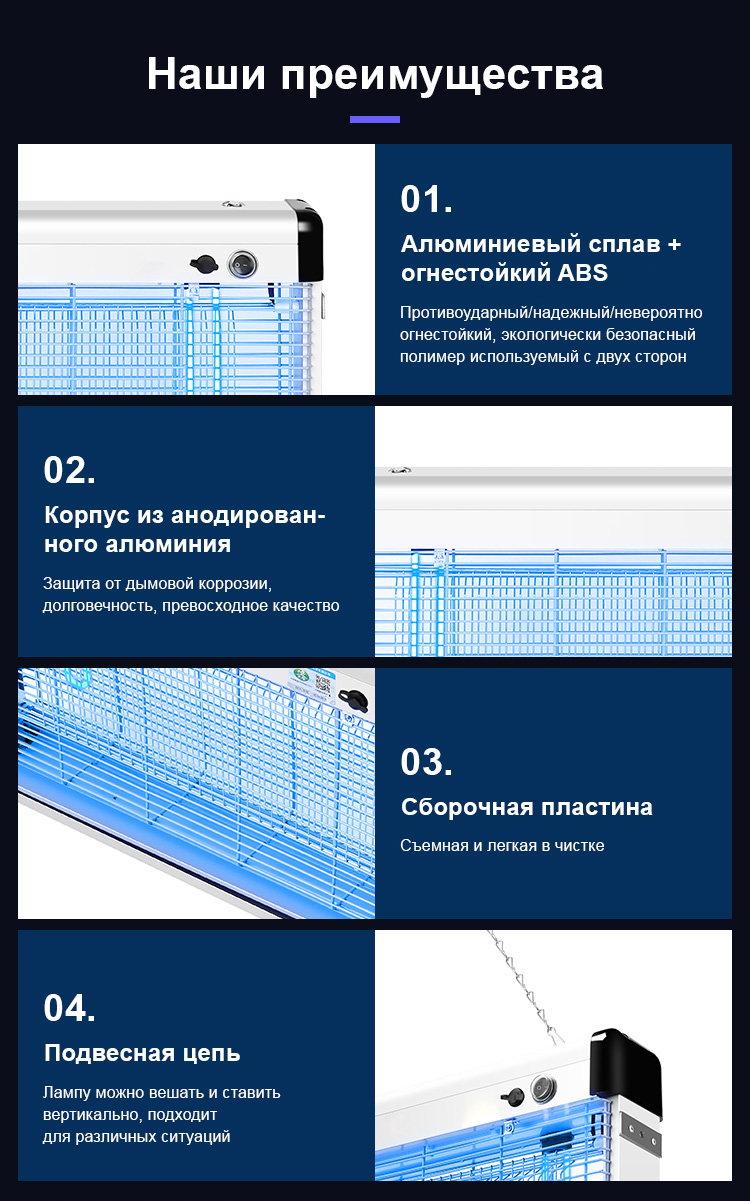 Наши преимущества

01.

Алюминиевый сплав + огнестойкий ABS

Противоударный/надежный/невероятно огнестойкий, экологически безопасный полимер используемый с двух сторон

02.

Корпус из анодированного алюминия

Защита от дымовой коррозии, долговечность, превосходное качество

03.

Сборочная пластина

Съемная и легкая в чистке

04.

Подвесная цепь

Лампу можно вешать и ставить вертикально, подходит для различных ситуаций